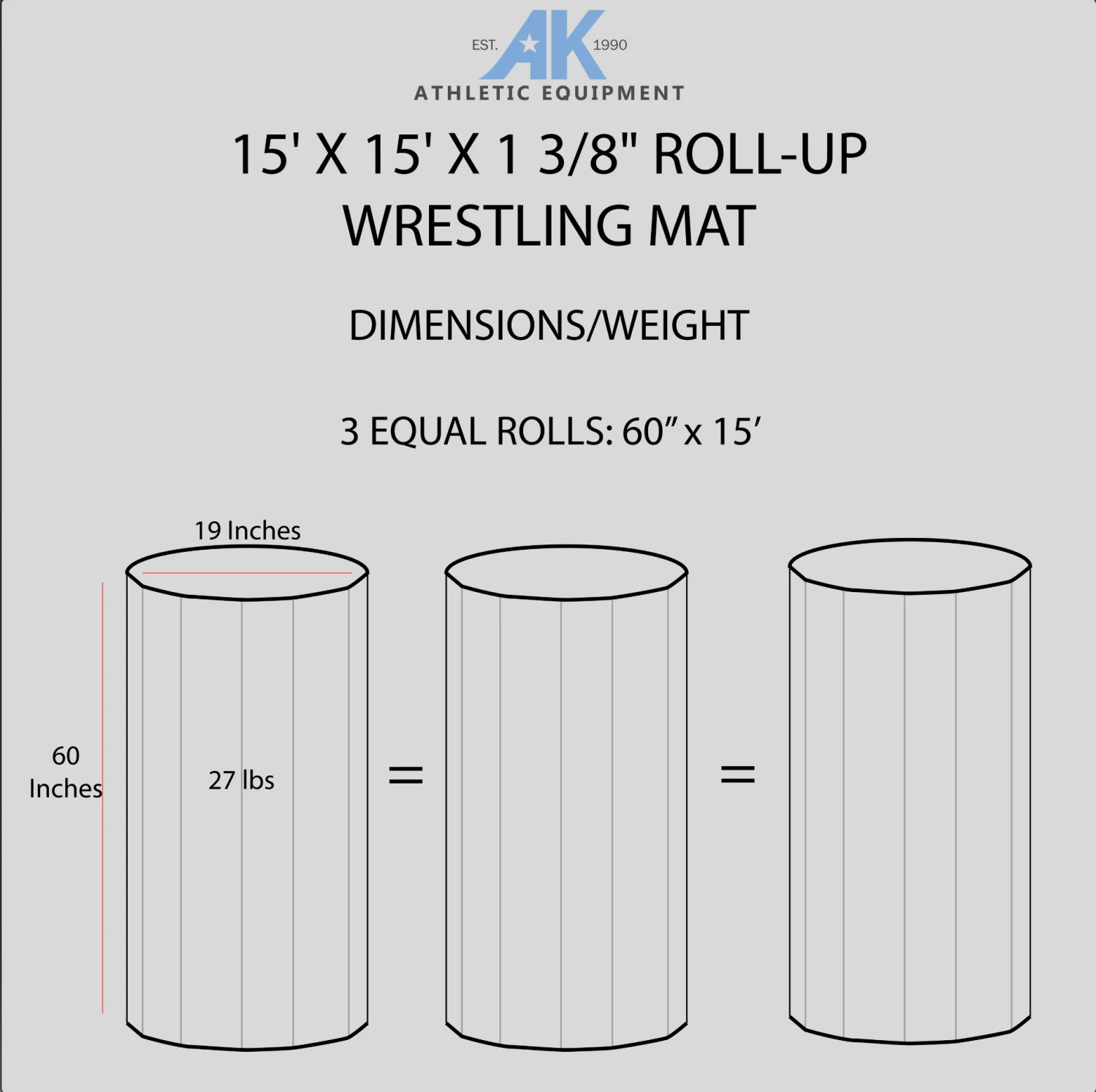 EST. AK 1990
ATHLETIC EQUIPMENT

15' X 15' X 1 3/8" ROLL-UP WRESTLING MAT

DIMENSIONS/WEIGHT

3 EQUAL ROLLS: 60” x 15’

19 Inches

60 Inches

27 lbs

=

=