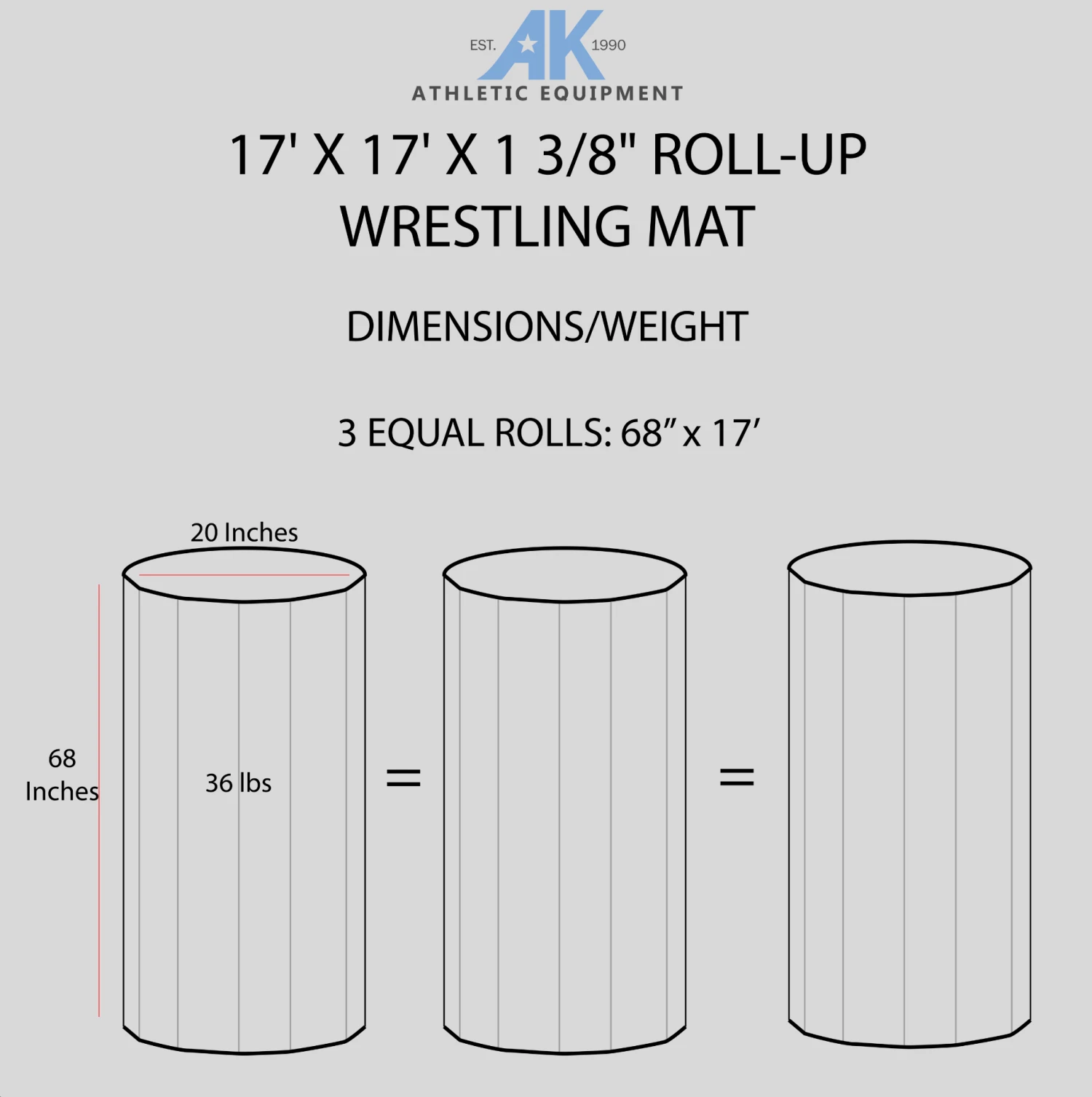 EST. AK 1990
ATHLETIC EQUIPMENT

17' X 17' X 1 3/8" ROLL-UP WRESTLING MAT

DIMENSIONS/WEIGHT

3 EQUAL ROLLS: 68” x 17’

20 Inches

68 Inches

36 lbs

=

=